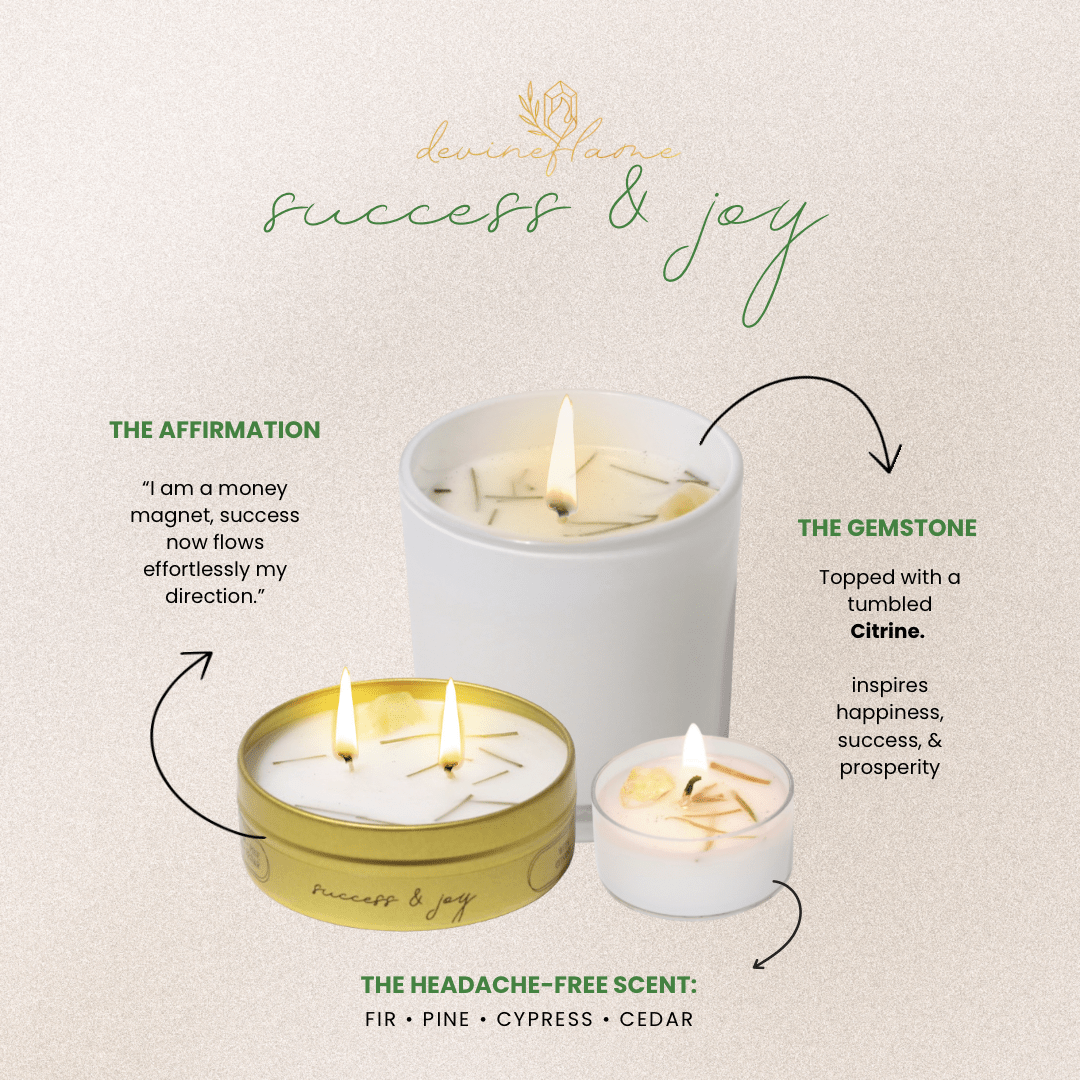 devineflame

success & joy

THE AFFIRMATION

"I am a money magnet, success now flows effortlessly my direction."

THE GEMSTONE

Topped with a tumbled **Citrine.**

inspires happiness, success, & prosperity

success & joy

THE HEADACHE-FREE SCENT:

FIR • PINE • CYPRESS • CEDAR