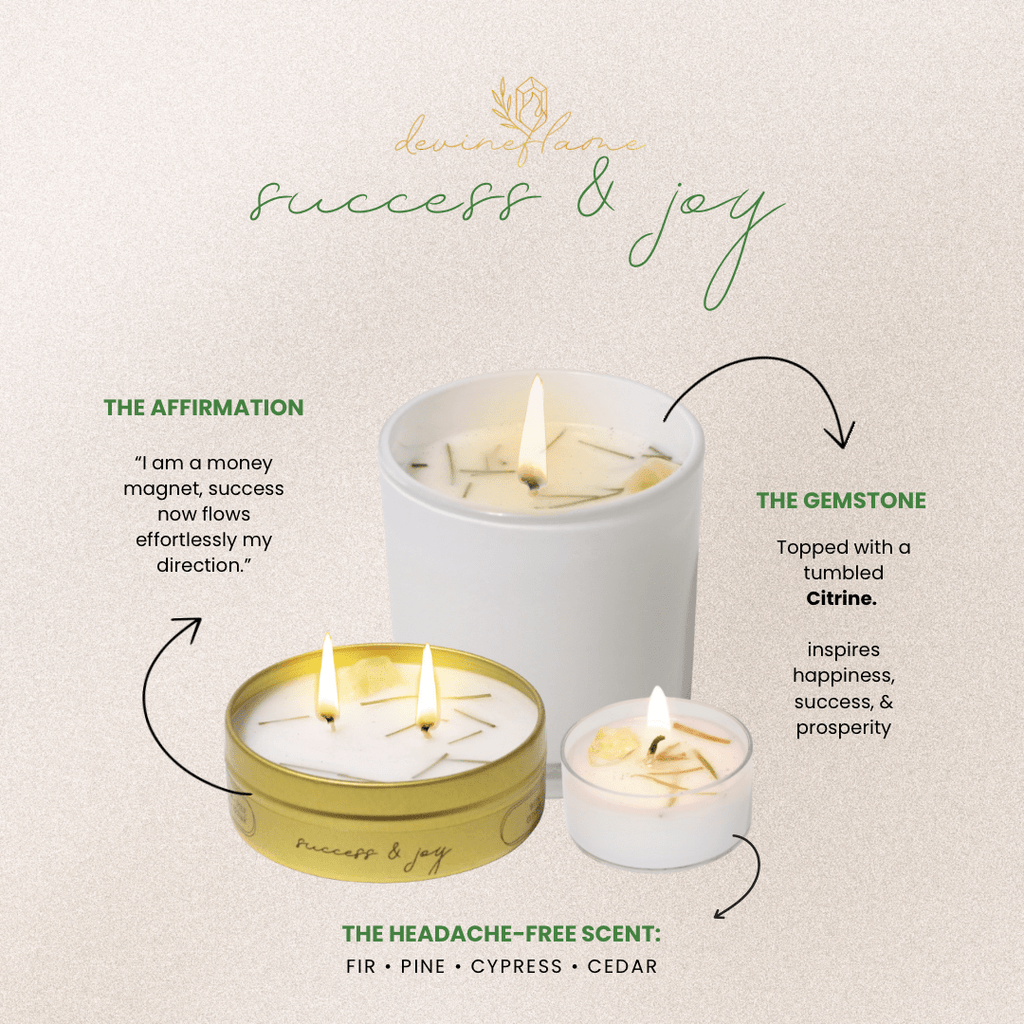 devineflame

success & joy

THE AFFIRMATION

"I am a money magnet, success now flows effortlessly my direction."

THE GEMSTONE

Topped with a tumbled **Citrine.**

inspires happiness, success, & prosperity

success & joy

THE HEADACHE-FREE SCENT:

FIR • PINE • CYPRESS • CEDAR